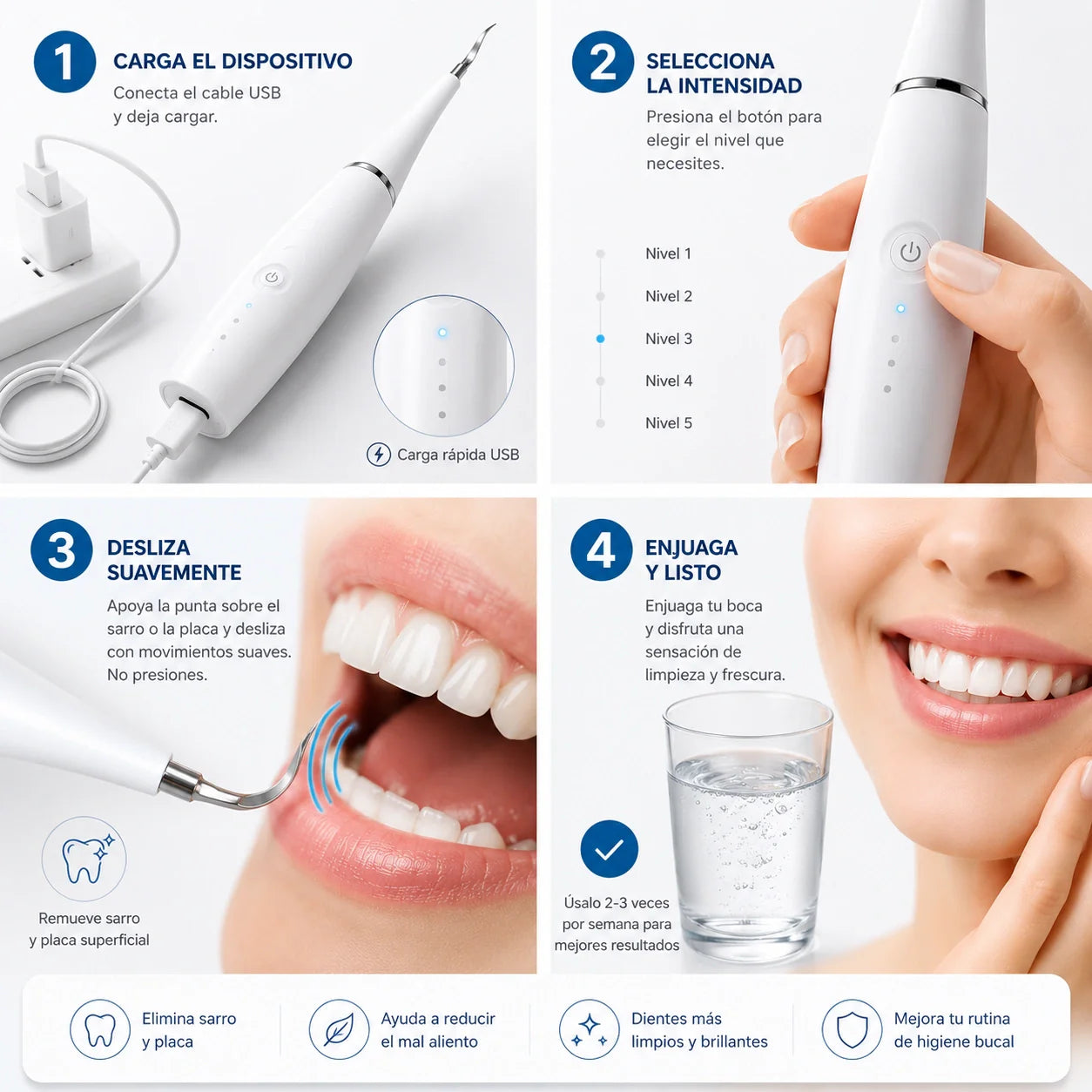 1 CARGA EL DISPOSITIVO
Conecta el cable USB y deja cargar.

Carga rápida USB

2 SELECCIONA LA INTENSIDAD
Presiona el botón para elegir el nivel que necesites.

Nivel 1
Nivel 2
Nivel 3
Nivel 4
Nivel 5

3 DESLIZA SUAVEMENTE
Apoya la punta sobre el sarro o la placa y desliza con movimientos suaves. No presiones.

Remueve sarro y placa superficial

4 ENJUAGA Y LISTO
Enjuaga tu boca y disfruta una sensación de limpieza y frescura.

Úsalo 2-3 veces por semana para mejores resultados

Elimina sarro y placa

Ayuda a reducir el mal aliento

Dientes más limpios y brillantes

Mejora tu rutina de higiene bucal